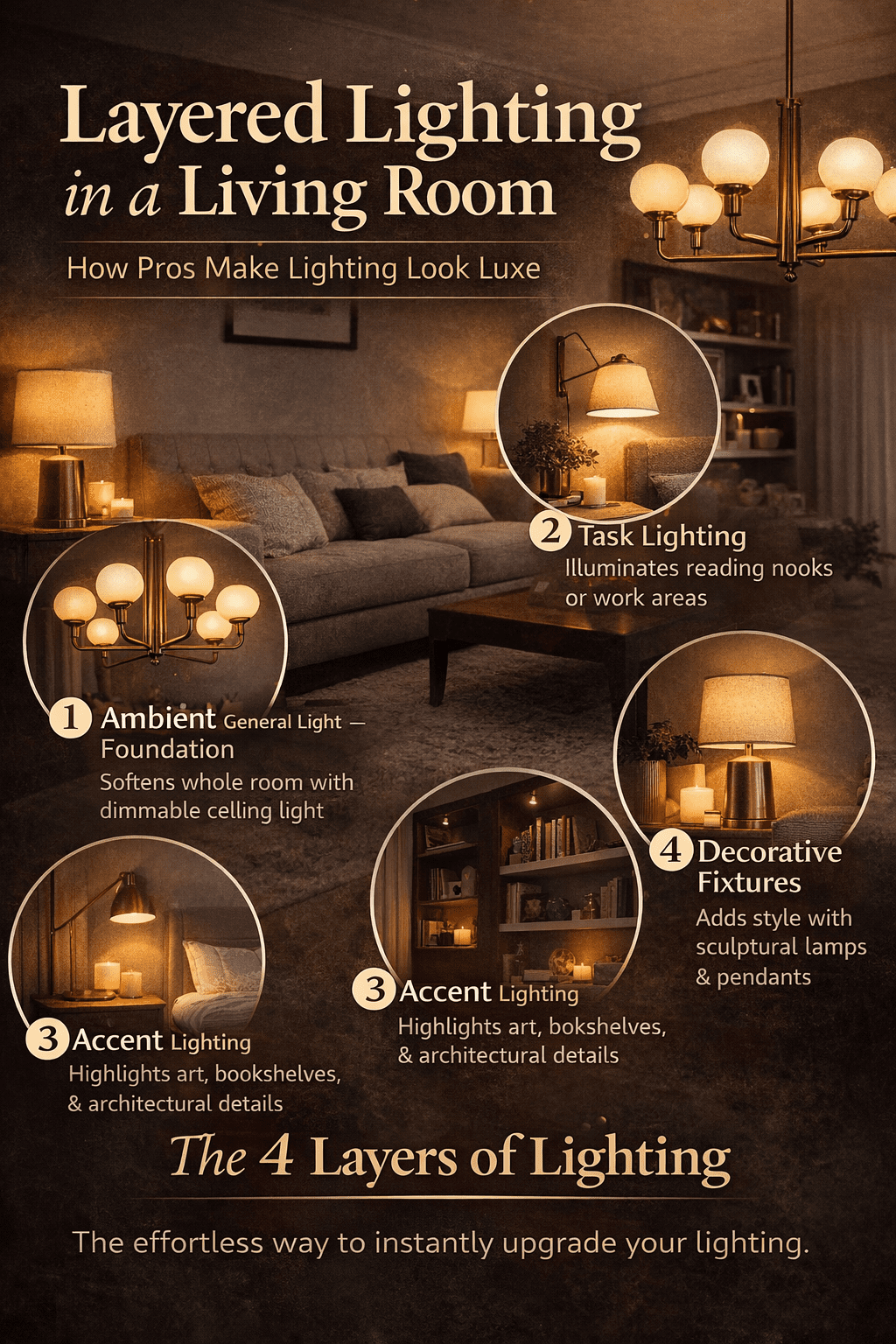 Layered Lighting
in a Living Room

How Pros Make Lighting Look Luxe

2 Task Lighting
Illuminates reading nooks or work areas

1 Ambient General Light — Foundation
Softens whole room with dimmable celling light

4 Decorative Fixtures
Adds style with sculptural lamps & pendants

3 Accent Lighting
Highlights art, bokshelves, & architectural details

3 Accent Lighting
Highlights art, bookshelves, & architectural details

The 4 Layers of Lighting

The effortless way to instantly upgrade your lighting.